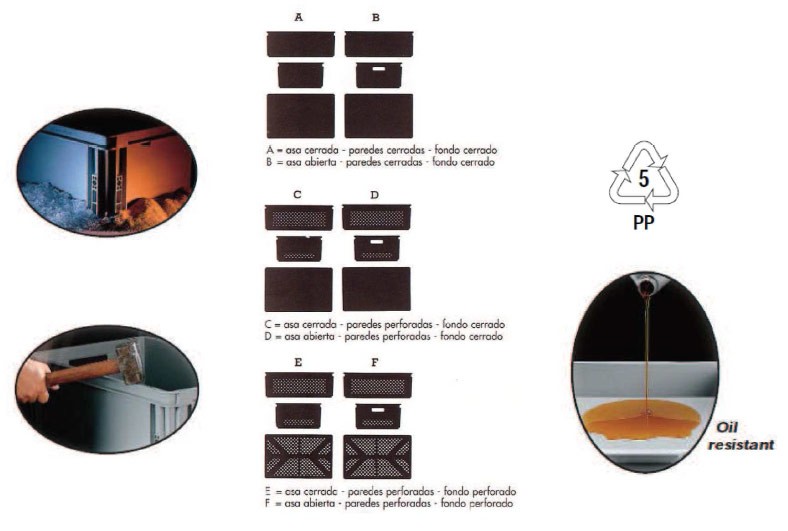 A B

A = asa cerrada - paredes cerradas - fondo cerrado
B = asa abierta - paredes cerradas - fondo cerrado

C D

C = asa cerrada - paredes perforadas - fondo cerrado
D = asa abierta - paredes perforadas - fondo cerrado

E F

E = asa cerrada - paredes perforadas - fondo perforado
F = asa abierta - paredes perforadas - fondo perforado

5
PP

Oil resistant